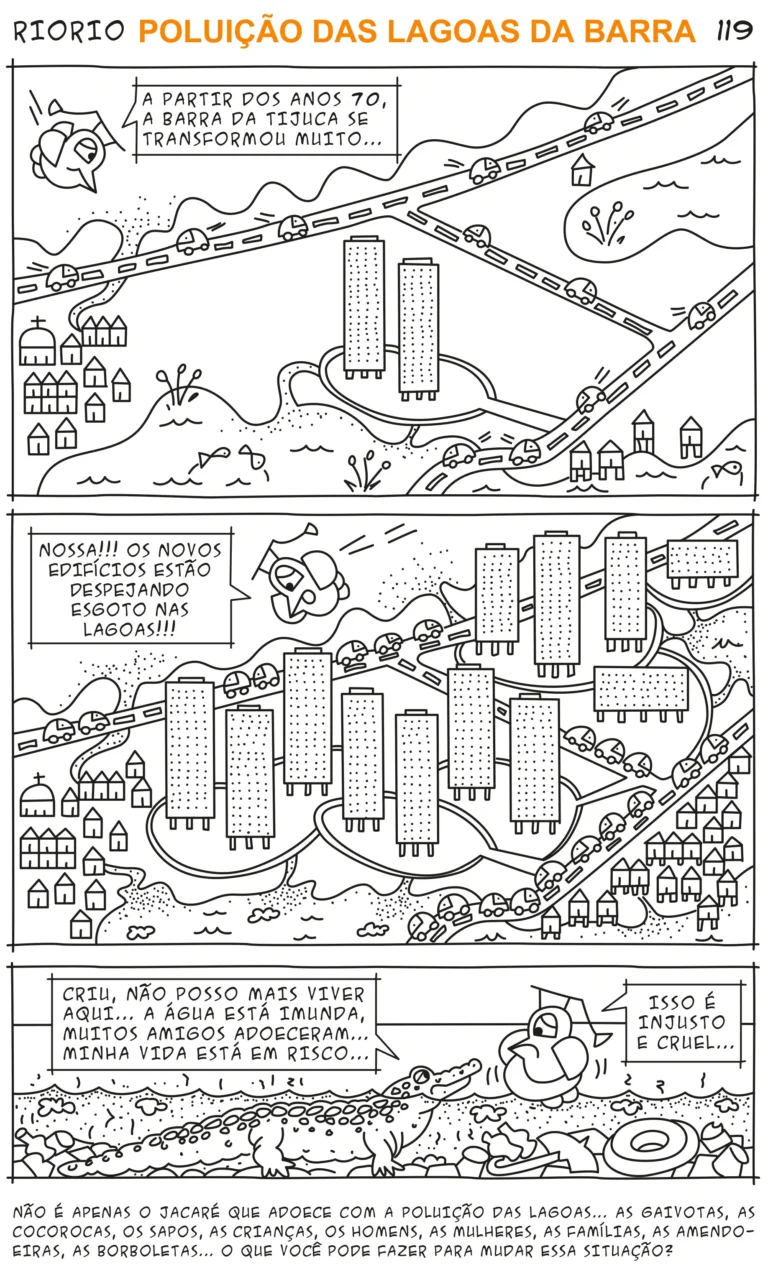 RIORIO POLUIÇÃO DAS LAGOAS DA BARRA 119

A PARTIR DOS ANOS 70, A BARRA DA TIJUCA SE TRANSFORMOU MUITO...

NOSSA!!! OS NOVOS EDIFÍCIOS ESTÃO DESPEJANDO ESGOTO NAS LAGOAS!!!

CRIU, NÃO POSSO MAIS VIVER AQUI... A ÁGUA ESTÁ IMUNDA, MUITOS AMIGOS ADOECERAM... MINHA VIDA ESTÁ EM RISCO...

ISSO É INJUSTO E CRUEL...

NÃO É APENAS O JACARÉ QUE ADOECE COM A POLUIÇÃO DAS LAGOAS... AS GAIVOTAS, AS COCOROCAS, OS SAPOS, AS CRIANÇAS, OS HOMENS, AS MULHERES, AS FAMÍLIAS, AS AMENDOEIRAS, AS BORBOLETAS... O QUE VOCÊ PODE FAZER PARA MUDAR ESSA SITUAÇÃO?